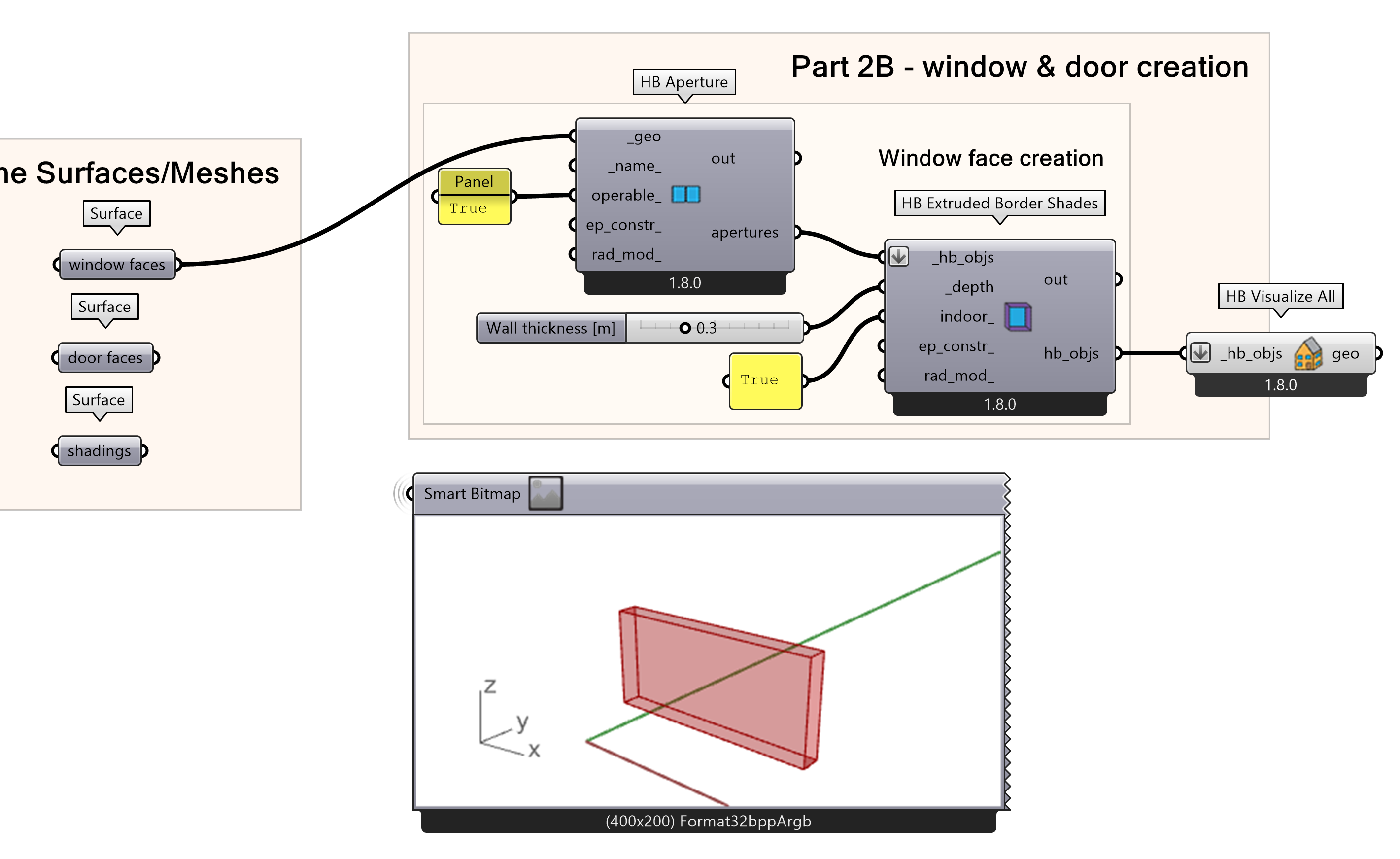 ne Surfaces/Meshes

Surface

window faces

Surface

door faces

Surface

shadings

Part 2B - window & door creation

HB Aperture

_geo
_name_
operable_
ep_constr_
rad_mod_
out
apertures
1.8.0

Panel
True

Window face creation

HB Extruded Border Shades

_hb_objs
_depth
indoor_
ep_constr_
rad_mod_
out
hb_objs
1.8.0

Wall thickness [m] 0.3

True

HB Visualize All

_hb_objs geo
1.8.0

Smart Bitmap

z
y
x

(400x200) Format32bppArgb